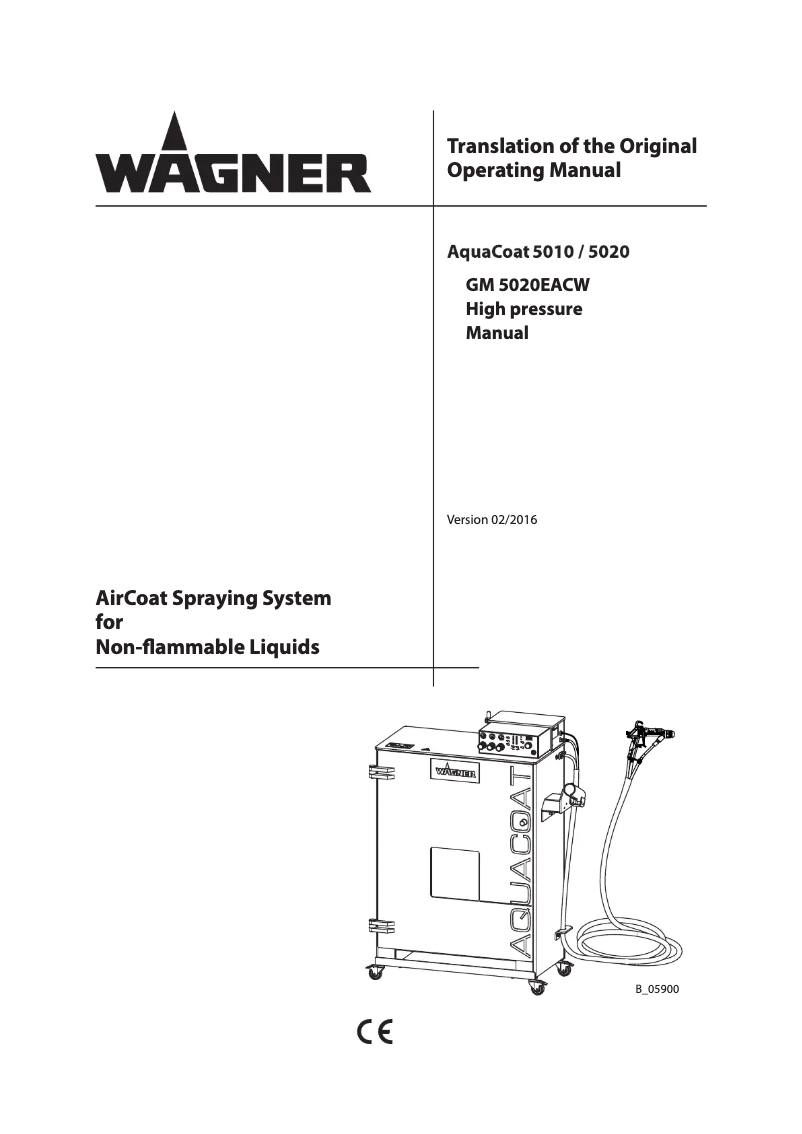 WAGNER

Translation of the Original Operating Manual

AquaCoat 5010 / 5020

GM 5020EACW
High pressure
Manual

Version 02/2016

AirCoat Spraying System for Non-flammable Liquids

WAGNER

AQUACOAT

B_05900

CE