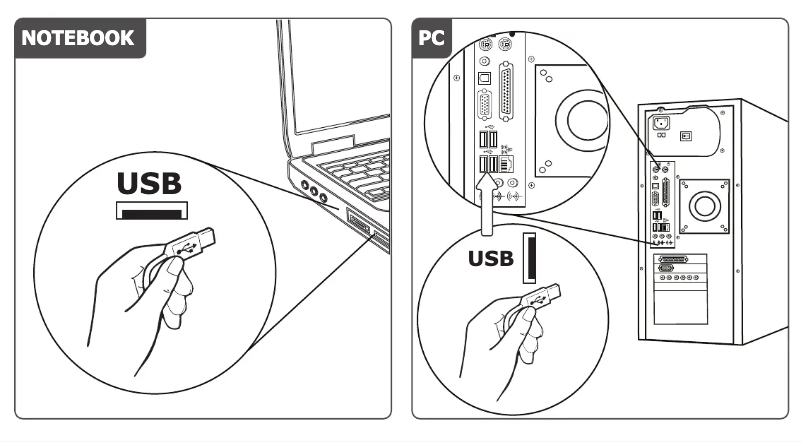 NOTEBOOK

USB

PC

USB