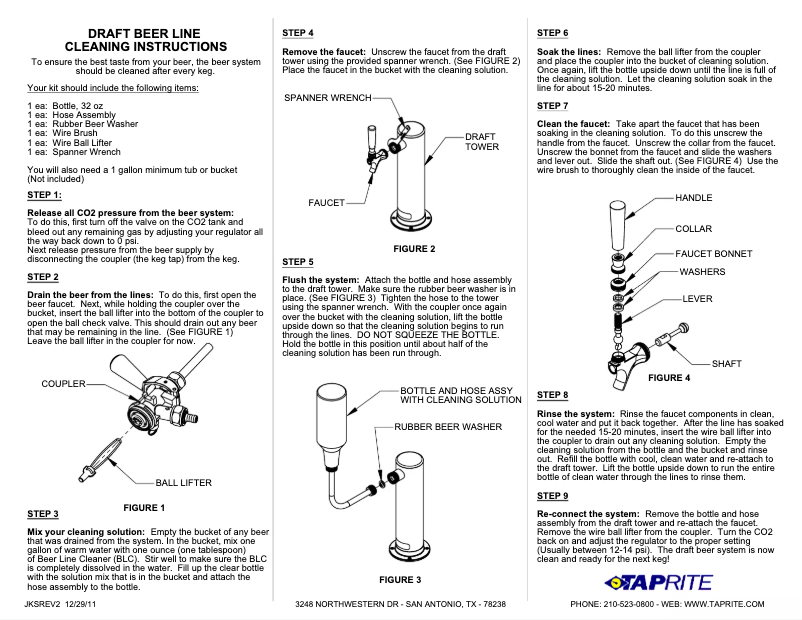 DRAFT BEER LINE
CLEANING INSTRUCTIONS

To ensure the best taste from your beer, the beer system should be cleaned after every keg.

Your kit should include the following items:

1 ea: Bottle, 32 oz
1 ea: Hose Assembly
1 ea: Rubber Beer Washer
1 ea: Wire Brush
1 ea: Wire Ball Lifter
1 ea: Spanner Wrench

You will also need a 1 gallon minimum tub or bucket (Not included)

STEP 1:

Release all CO2 pressure from the beer system: To do this, first turn off the valve on the CO2 tank and bleed out any remaining gas by adjusting your regulator all the way back down to 0 psi.
Next release pressure from the beer supply by disconnecting the coupler (the keg tap) from the keg.

STEP 2

Drain the beer from the lines: To do this, first open the beer faucet. Next, while holding the coupler over the bucket, insert the ball lifter into the bottom of the coupler to open the ball check valve. This should drain out any beer that may be remaining in the line. (See FIGURE 1) Leave the ball lifter in the coupler for now.

COUPLER

BALL LIFTER

FIGURE 1

STEP 3

Mix your cleaning solution: Empty the bucket of any beer that was drained from the system. In the bucket, mix one gallon of warm water with one ounce (one tablespoon) of Beer Line Cleaner (BLC). Stir well to make sure the BLC is completely dissolved in the water. Fill up the clear bottle with the solution mix that is in the bucket and attach the hose assembly to the bottle.

STEP 4

Remove the faucet: Unscrew the faucet from the draft tower using the provided spanner wrench. (See FIGURE 2) Place the faucet in the bucket with the cleaning solution.

SPANNER WRENCH

DRAFT TOWER

FAUCET

FIGURE 2

STEP 5

Flush the system: Attach the bottle and hose assembly to the draft tower. Make sure the rubber beer washer is in place. (See FIGURE 3) Tighten the hose to the tower using the spanner wrench. With the coupler once again over the bucket with the cleaning solution, lift the bottle upside down so that the cleaning solution begins to run through the lines. DO NOT SQUEEZE THE BOTTLE. Hold the bottle in this position until about half of the cleaning solution has been run through.

BOTTLE AND HOSE ASSY WITH CLEANING SOLUTION

RUBBER BEER WASHER

FIGURE 3

STEP 6

Soak the lines: Remove the ball lifter from the coupler and place the coupler into the bucket of cleaning solution. Once again, lift the bottle upside down until the line is full of the cleaning solution. Let the cleaning solution soak in the line for about 15-20 minutes.

STEP 7

Clean the faucet: Take apart the faucet that has been soaking in the cleaning solution. To do this unscrew the handle from the faucet. Unscrew the collar from the faucet. Unscrew the bonnet from the faucet and slide the washers and lever out. Slide the shaft out. (See FIGURE 4) Use the wire brush to thoroughly clean the inside of the faucet.

HANDLE

COLLAR

FAUCET BONNET

WASHERS

LEVER

SHAFT

FIGURE 4

STEP 8

Rinse the system: Rinse the faucet components in clean, cool water and put it back together. After the line has soaked for the needed 15-20 minutes, insert the wire ball lifter into the coupler to drain out any cleaning solution. Empty the cleaning solution from the bottle and the bucket and rinse out. Refill the bottle with cool, clean water and re-attach to the draft tower. Lift the bottle upside down to run the entire bottle of clean water through the lines to rinse them.

STEP 9

Re-connect the system: Remove the bottle and hose assembly from the draft tower and re-attach the faucet. Remove the wire ball lifter from the coupler. Turn the CO2 back on and adjust the regulator to the proper setting (Usually between 12-14 psi). The draft beer system is now clean and ready for the next keg!

TAPRITE

JKSREV2 12/29/11

3248 NORTHWESTERN DR - SAN ANTONIO, TX - 78238

PHONE: 210-523-0800 - WEB: WWW.TAPRITE.COM