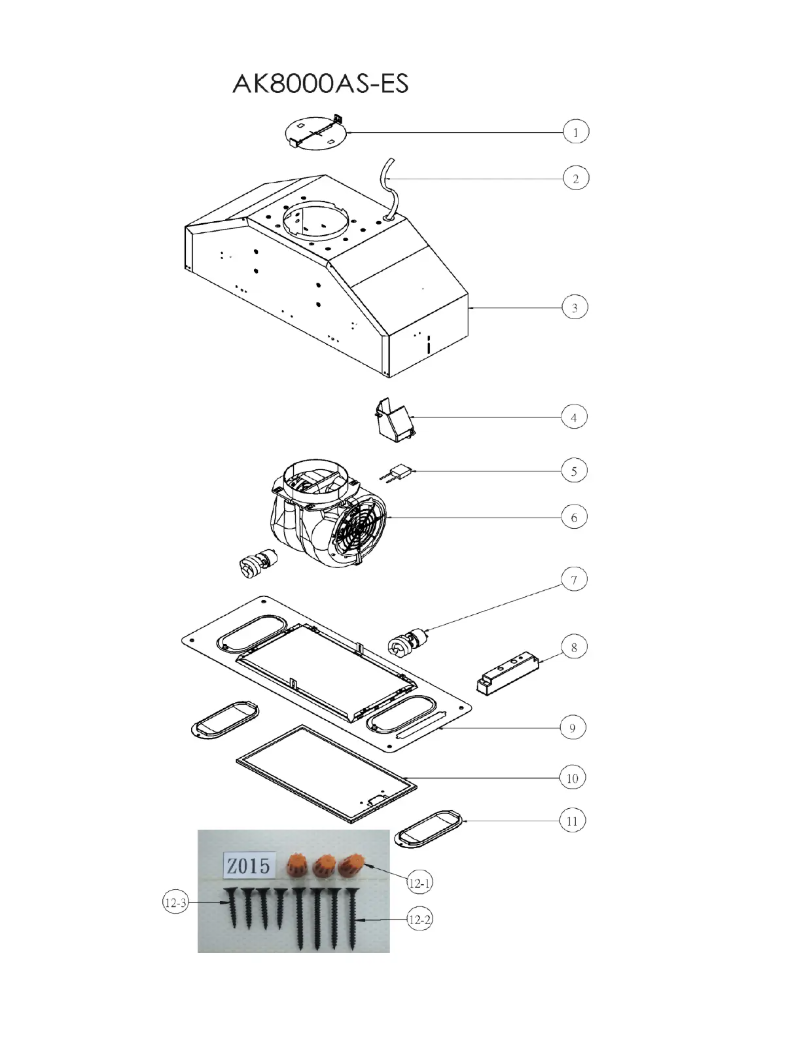 AK8000AS-ES

1

2

3

4

5

6

7

8

9

10

11

Z015

12-1

12-3

12-2