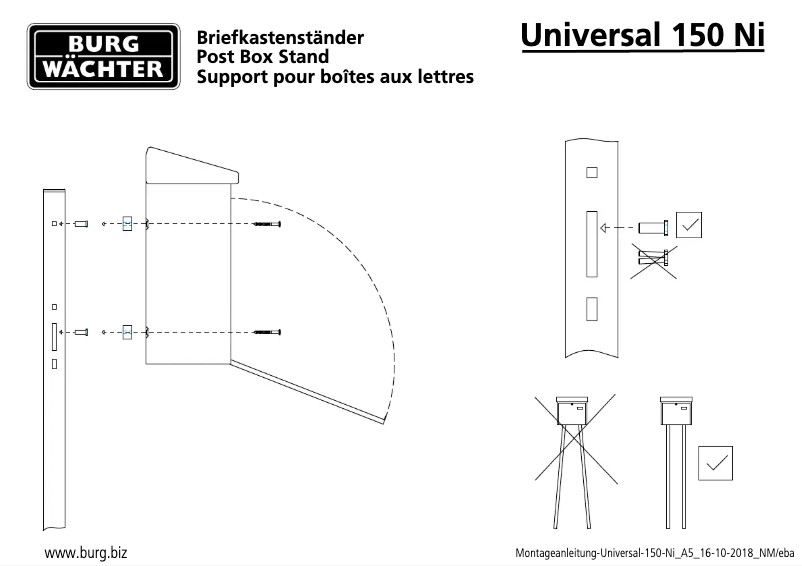 BURG WÄCHTER

Briefkastenständer
Post Box Stand
Support pour boîtes aux lettres

Universal 150 Ni

www.burg.biz

Montageanleitung-Universal-150-Ni_A5_16-10-2018_NM/eba