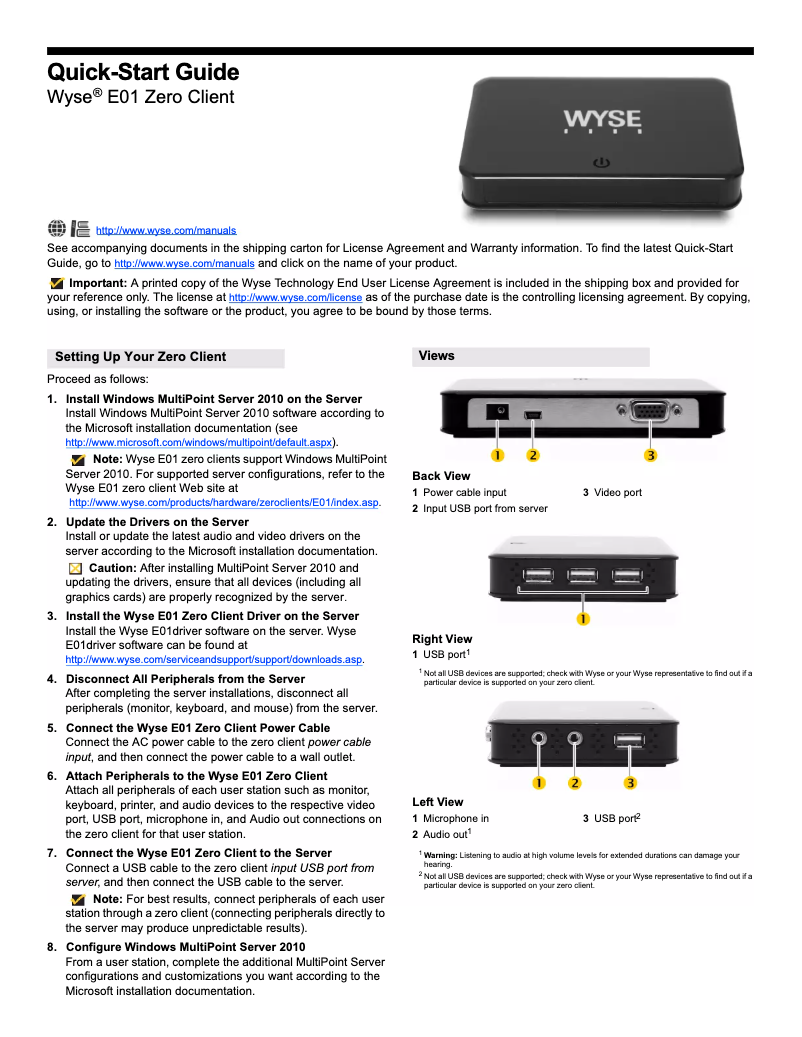 Quick-Start Guide
Wyse® E01 Zero Client

WYSE

http://www.wyse.com/manuals
See accompanying documents in the shipping carton for License Agreement and Warranty information. To find the latest Quick-Start Guide, go to http://www.wyse.com/manuals and click on the name of your product.

Important: A printed copy of the Wyse Technology End User License Agreement is included in the shipping box and provided for your reference only. The license at http://www.wyse.com/license as of the purchase date is the controlling licensing agreement. By copying, using, or installing the software or the product, you agree to be bound by those terms.

Setting Up Your Zero Client

Proceed as follows:

1. Install Windows MultiPoint Server 2010 on the Server
Install Windows MultiPoint Server 2010 software according to the Microsoft installation documentation (see http://www.microsoft.com/windows/multipoint/default.aspx).
Note: Wyse E01 zero clients support Windows MultiPoint Server 2010. For supported server configurations, refer to the Wyse E01 zero client Web site at http://www.wyse.com/products/hardware/zeroclients/E01/index.asp.

2. Update the Drivers on the Server
Install or update the latest audio and video drivers on the server according to the Microsoft installation documentation.
Caution: After installing MultiPoint Server 2010 and updating the drivers, ensure that all devices (including all graphics cards) are properly recognized by the server.

3. Install the Wyse E01 Zero Client Driver on the Server
Install the Wyse E01driver software on the server. Wyse E01driver software can be found at http://www.wyse.com/serviceandsupport/support/downloads.asp.

4. Disconnect All Peripherals from the Server
After completing the server installations, disconnect all peripherals (monitor, keyboard, and mouse) from the server.

5. Connect the Wyse E01 Zero Client Power Cable
Connect the AC power cable to the zero client power cable input, and then connect the power cable to a wall outlet.

6. Attach Peripherals to the Wyse E01 Zero Client
Attach all peripherals of each user station such as monitor, keyboard, printer, and audio devices to the respective video port, USB port, microphone in, and Audio out connections on the zero client for that user station.

7. Connect the Wyse E01 Zero Client to the Server
Connect a USB cable to the zero client input USB port from server, and then connect the USB cable to the server.
Note: For best results, connect peripherals of each user station through a zero client (connecting peripherals directly to the server may produce unpredictable results).

8. Configure Windows MultiPoint Server 2010
From a user station, complete the additional MultiPoint Server configurations and customizations you want according to the Microsoft installation documentation.

Views

1 2 3

Back View
1 Power cable input
2 Input USB port from server
3 Video port

1

Right View
1 USB port$^1$

$^1$ Not all USB devices are supported; check with Wyse or your Wyse representative to find out if a particular device is supported on your zero client.

1 2 3

Left View
1 Microphone in
2 Audio out$^1$
3 USB port$^2$

$^1$ Warning: Listening to audio at high volume levels for extended durations can damage your hearing.
$^2$ Not all USB devices are supported; check with Wyse or your Wyse representative to find out if a particular device is supported on your zero client.